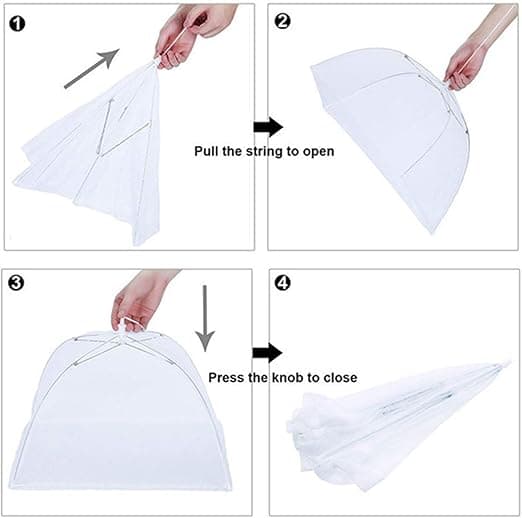 ❶

❷

Pull the string to open

❸

❹

Press the knob to close