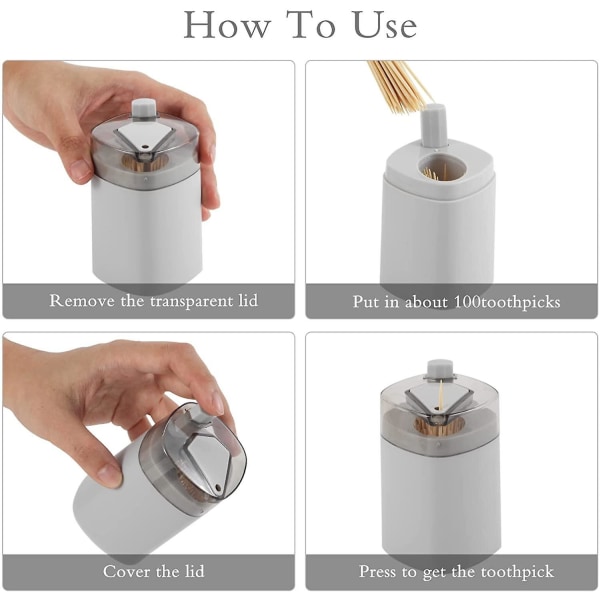 How To Use

Remove the transparent lid

Put in about 100toothpicks

Cover the lid

Press to get the toothpick