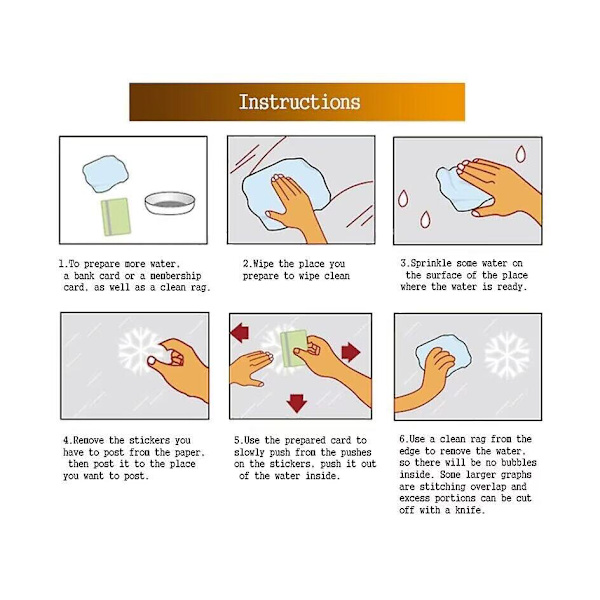 Instructions

1.To prepare more water, a bank card or a membership card, as well as a clean rag.

2.Wipe the place you prepare to wipe clean

3.Sprinkle some water on the surface of the place where the water is ready.

4.Remove the stickers you have to post from the paper, then post it to the place you want to post.

5.Use the prepared card to slowly push from the pushes on the stickers, push it out of the water inside.

6.Use a clean rag from the edge to remove the water, so there will be no bubbles inside. Some larger graphs are stitching overlap and excess portions can be cut off with a knife.