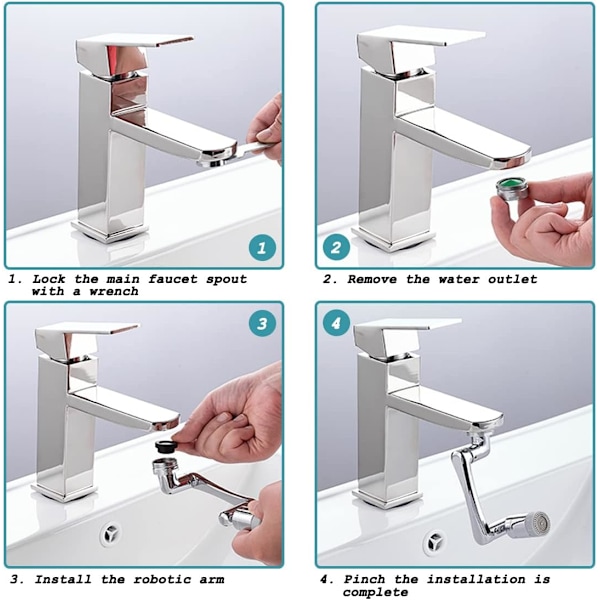 1

1. Lock the main faucet spout with a wrench

2

2. Remove the water outlet

3

3. Install the robotic arm

4

4. Pinch the installation is complete