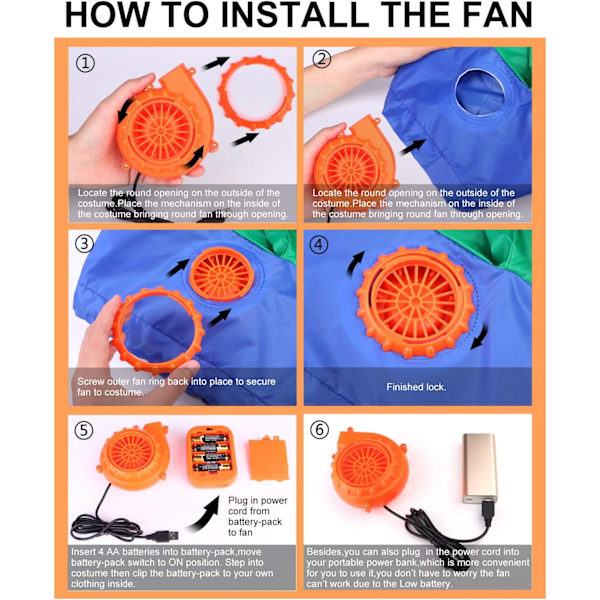 HOW TO INSTALL THE FAN

①

Locate the round opening on the outside of the costume.Place the mechanism on the inside of the costume bringing round fan through opening.

②

Locate the round opening on the outside of the costume.Place the mechanism on the inside of the costume bringing round fan through opening.

③

Screw outer fan ring back into place to secure fan to costume.

④

Finished lock.

⑤

Plug in power cord from battery-pack to fan

Insert 4 AA batteries into battery-pack,move battery-pack switch to ON position. Step into costume then clip the battery-pack to your own clothing inside.

⑥

Besides,you can also plug in the power cord into your portable power bank,which is more convenient for you to use it,you don't have to worry the fan can't work due to the Low battery.