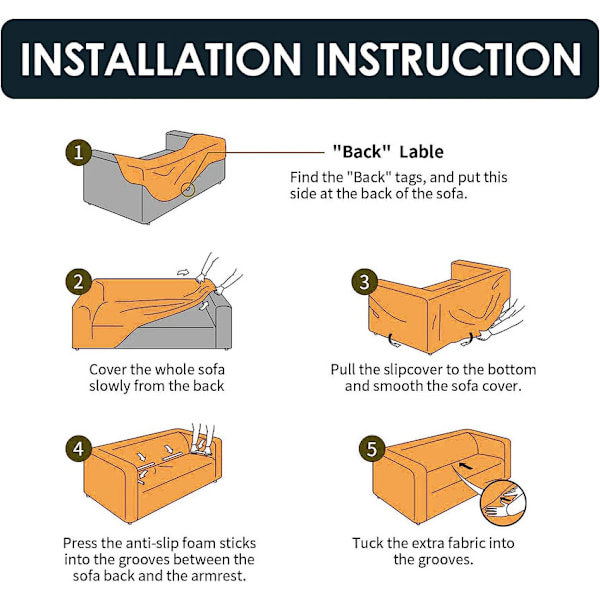 INSTALLATION INSTRUCTION

1

"Back" Lable

Find the "Back" tags, and put this side at the back of the sofa.

2

Cover the whole sofa slowly from the back

3

Pull the slipcover to the bottom and smooth the sofa cover.

4

Press the anti-slip foam sticks into the grooves between the sofa back and the armrest.

5

Tuck the extra fabric into the grooves.