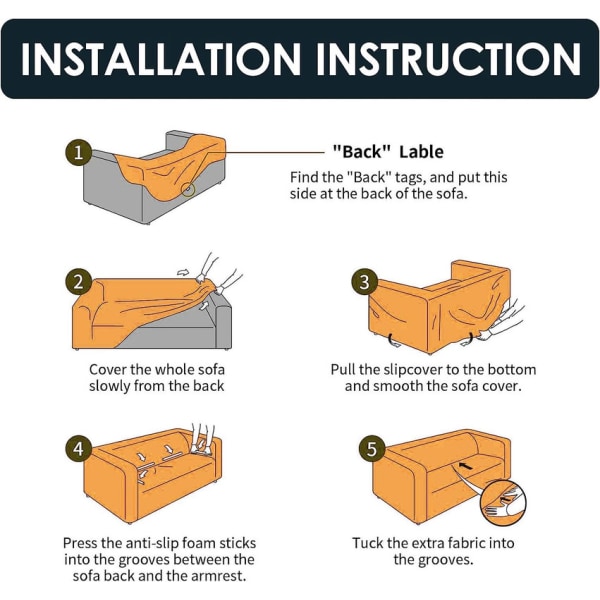 INSTALLATION INSTRUCTION

1

"Back" Lable

Find the "Back" tags, and put this side at the back of the sofa.

2

Cover the whole sofa slowly from the back

3

Pull the slipcover to the bottom and smooth the sofa cover.

4

Press the anti-slip foam sticks into the grooves between the sofa back and the armrest.

5

Tuck the extra fabric into the grooves.