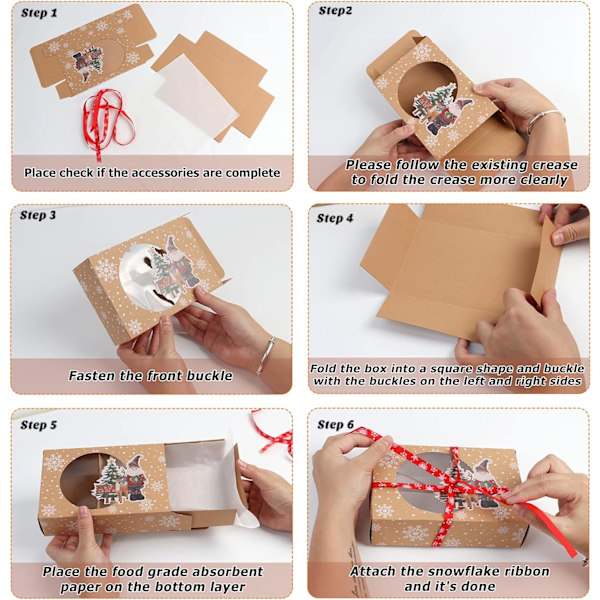 Step 1

Place check if the accessories are complete

Step2

Please follow the existing crease to fold the crease more clearly

Step 3

Fasten the front buckle

Step 4

Fold the box into a square shape and buckle with the buckles on the left and right sides

Step 5

Place the food grade absorbent paper on the bottom layer

Step 6

Attach the snowflake ribbon and it's done