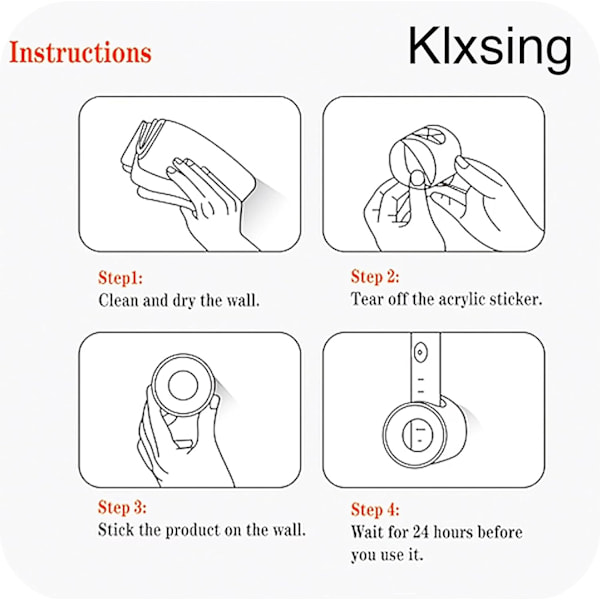 Instructions

Klxsing

Step1:
Clean and dry the wall.

Step 2:
Tear off the acrylic sticker.

Step 3:
Stick the product on the wall.

Step 4:
Wait for 24 hours before you use it.