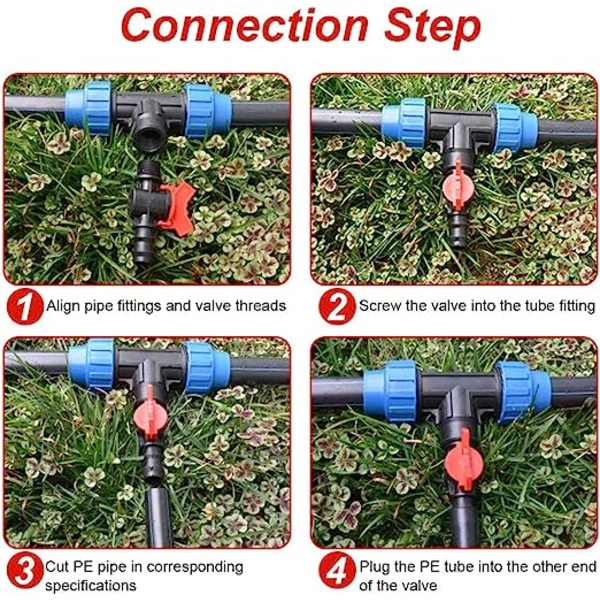 Connection Step

1 Align pipe fittings and valve threads

2 Screw the valve into the tube fitting

3 Cut PE pipe in corresponding specifications

4 Plug the PE tube into the other end of the valve