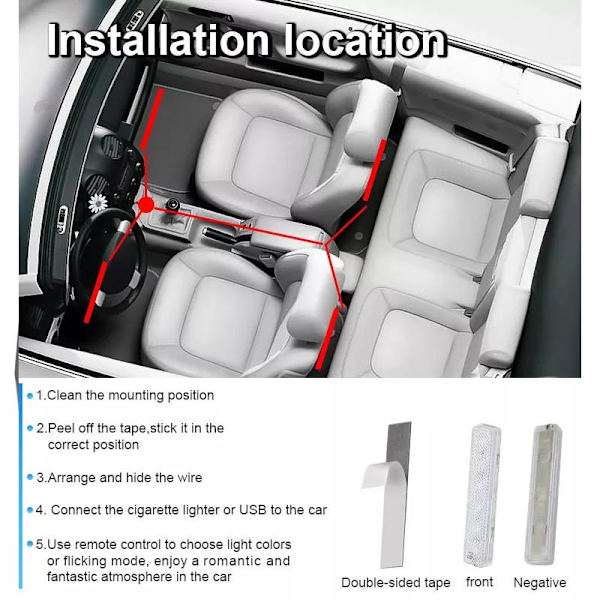 Installation location

1.Clean the mounting position

2.Peel off the tape,stick it in the correct position

3.Arrange and hide the wire

4. Connect the cigarette lighter or USB to the car

5.Use remote control to choose light colors or flicking mode, enjoy a romantic and fantastic atmosphere in the car

Double-sided tape front Negative