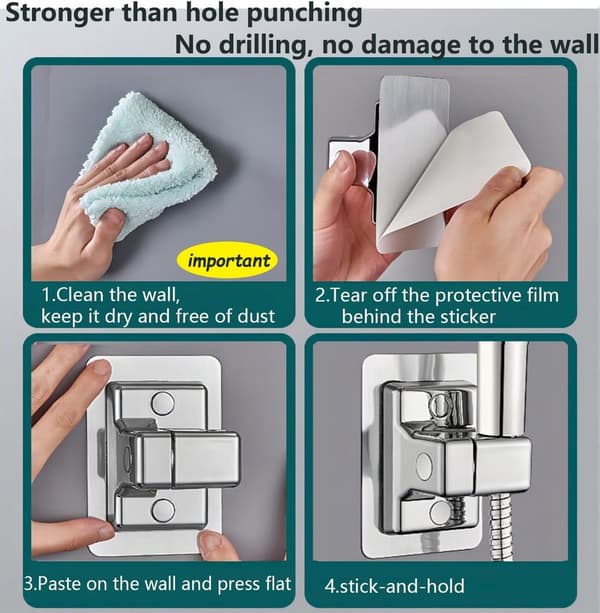 Stronger than hole punching
No drilling, no damage to the wall

important

1.Clean the wall,
keep it dry and free of dust

2.Tear off the protective film
behind the sticker

3.Paste on the wall and press flat

4.stick-and-hold