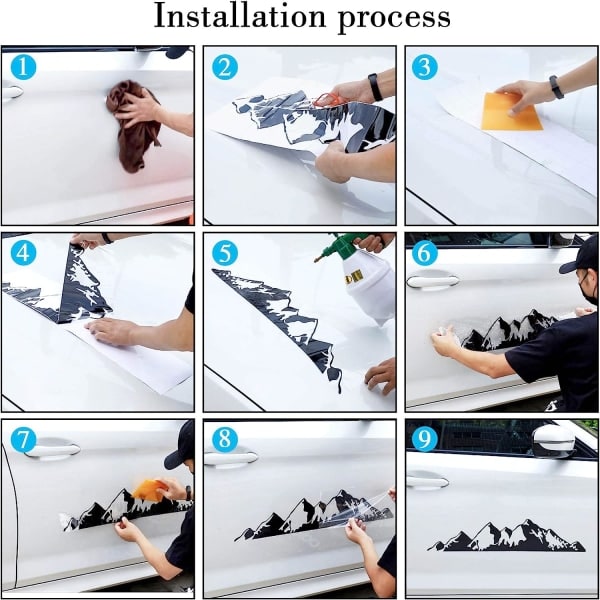 Installation process

1

2

3

4

5

6

7

8

9