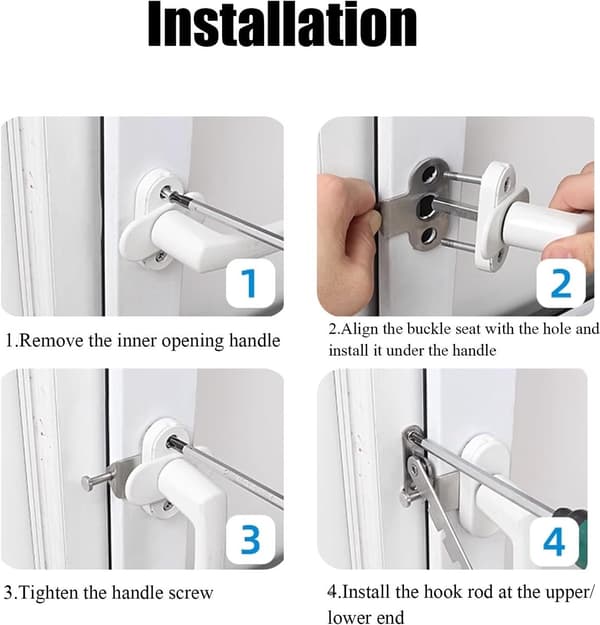 Installation

1

1.Remove the inner opening handle

2

2.Align the buckle seat with the hole and install it under the handle

3

3.Tighten the handle screw

4

4.Install the hook rod at the upper/ lower end