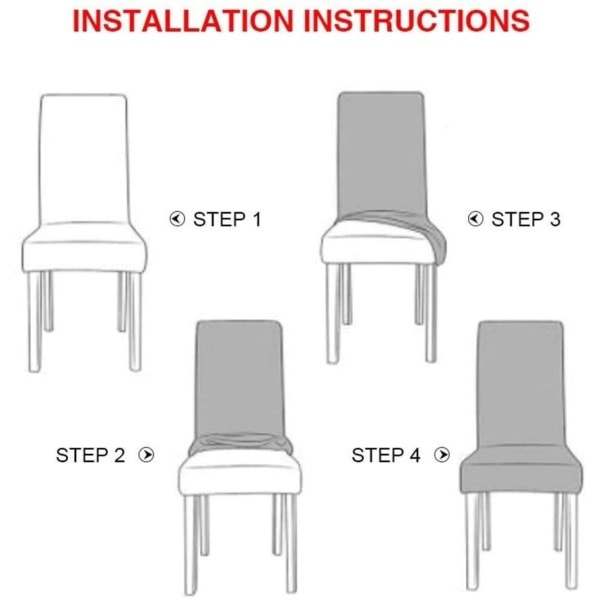 INSTALLATION INSTRUCTIONS

STEP 1

STEP 3

STEP 2

STEP 4