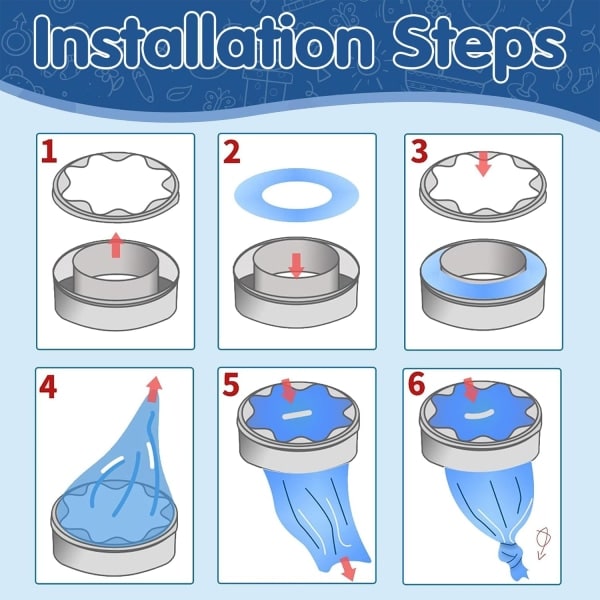 Installation Steps

1

2

3

4

5

6