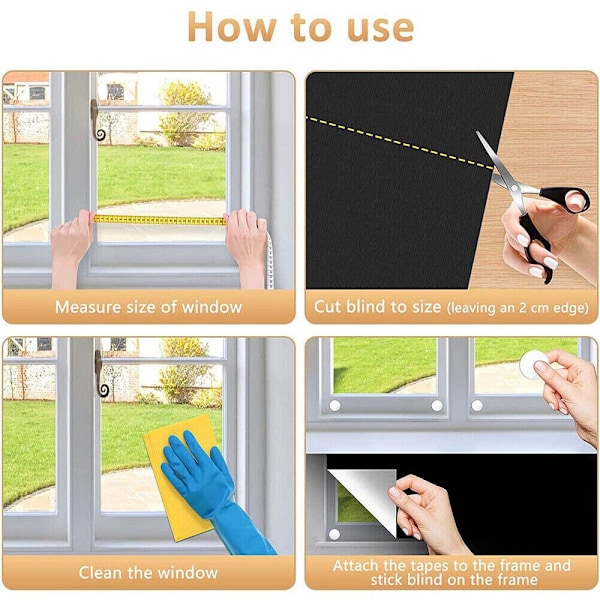 How to use

Measure size of window

Cut blind to size (leaving an 2 cm edge)

Clean the window

Attach the tapes to the frame and stick blind on the frame