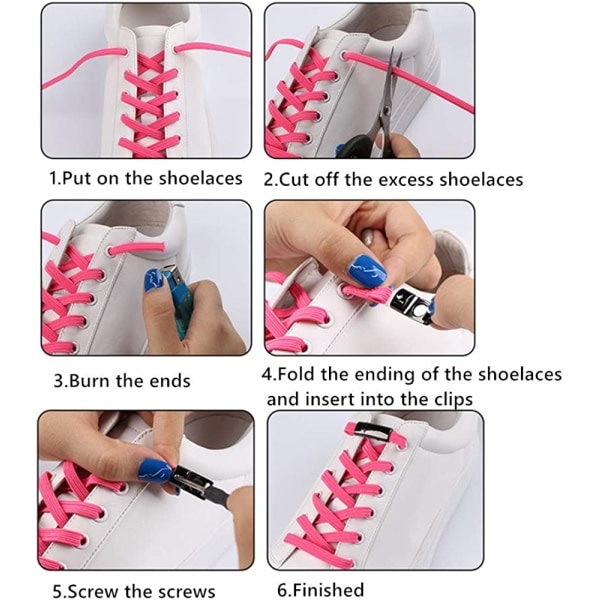 1.Put on the shoelaces

2.Cut off the excess shoelaces

3.Burn the ends

4.Fold the ending of the shoelaces and insert into the clips

5.Screw the screws

6.Finished