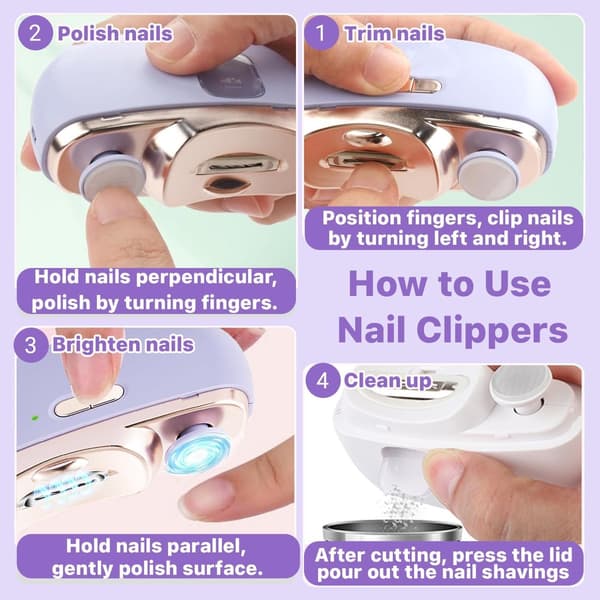 2 Polish nails

Hold nails perpendicular, polish by turning fingers.

1 Trim nails

Position fingers, clip nails by turning left and right.

How to Use Nail Clippers

3 Brighten nails

Hold nails parallel, gently polish surface.

4 Clean up

After cutting, press the lid pour out the nail shavings