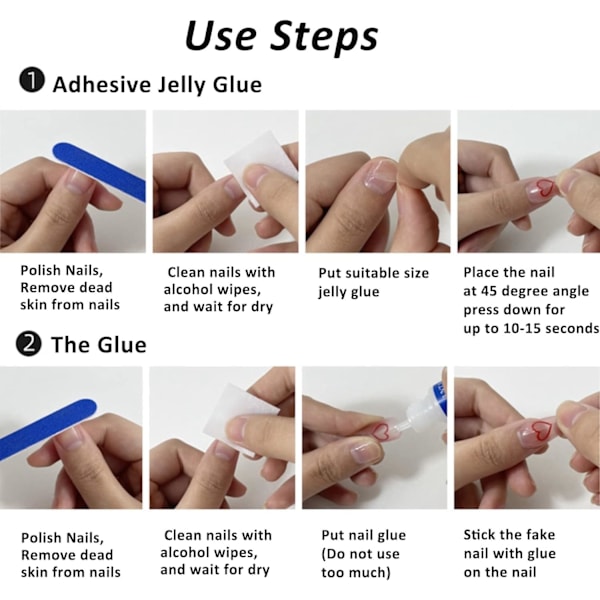 Use Steps

❶ Adhesive Jelly Glue

Polish Nails, Remove dead skin from nails

Clean nails with alcohol wipes, and wait for dry

Put suitable size jelly glue

Place the nail at 45 degree angle press down for up to 10-15 seconds

❷ The Glue

Polish Nails, Remove dead skin from nails

Clean nails with alcohol wipes, and wait for dry

Put nail glue (Do not use too much)

Stick the fake nail with glue on the nail