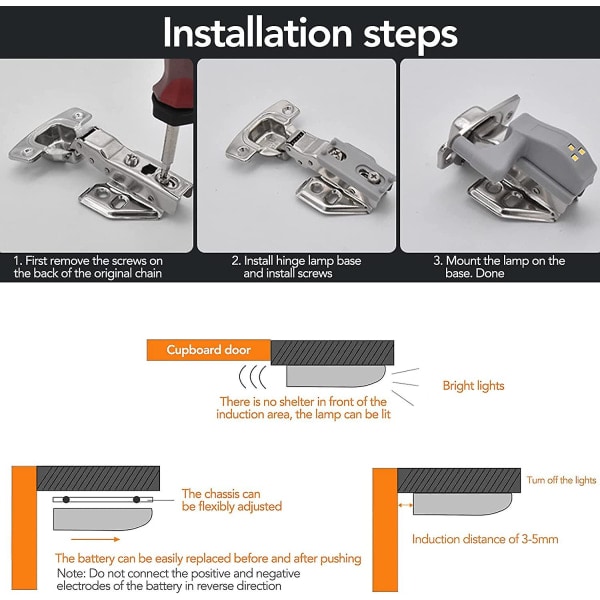 Installation steps

1. First remove the screws on the back of the original chain

2. Install hinge lamp base and install screws

3. Mount the lamp on the base. Done

Cupboard door

Bright lights

There is no shelter in front of the induction area, the lamp can be lit

The chassis can be flexibly adjusted

The battery can be easily replaced before and after pushing

Note: Do not connect the positive and negative electrodes of the battery in reverse direction

Turn off the lights

Induction distance of 3-5mm