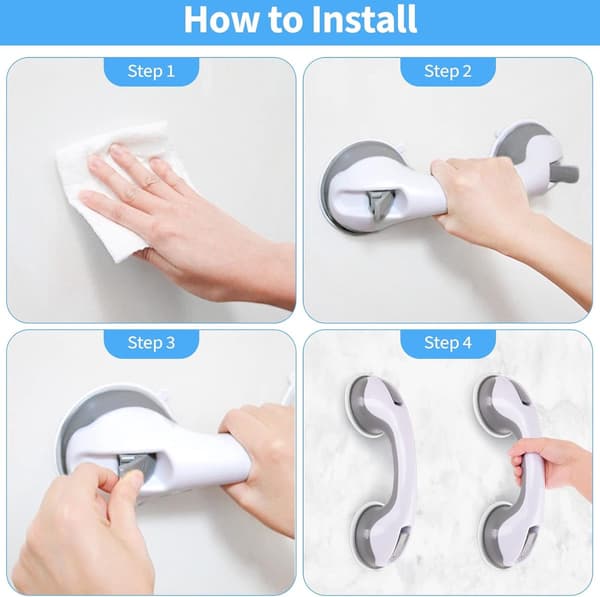 How to Install

Step 1

Step 2

Step 3

Step 4