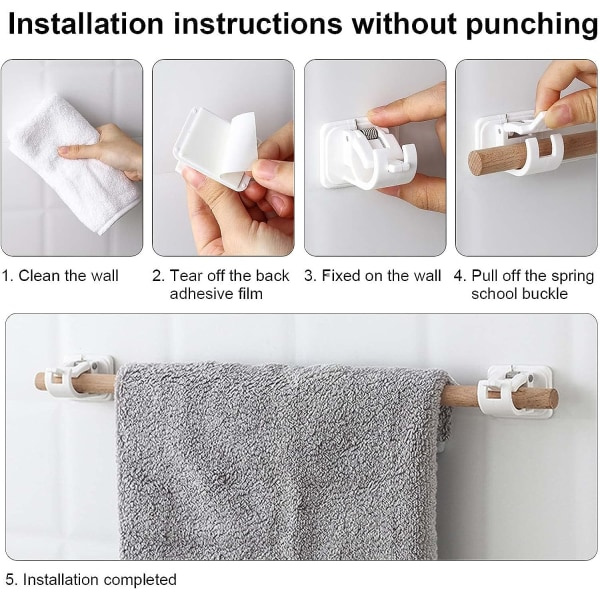 Installation instructions without punching

1. Clean the wall

2. Tear off the back adhesive film

3. Fixed on the wall

4. Pull off the spring school buckle

5. Installation completed