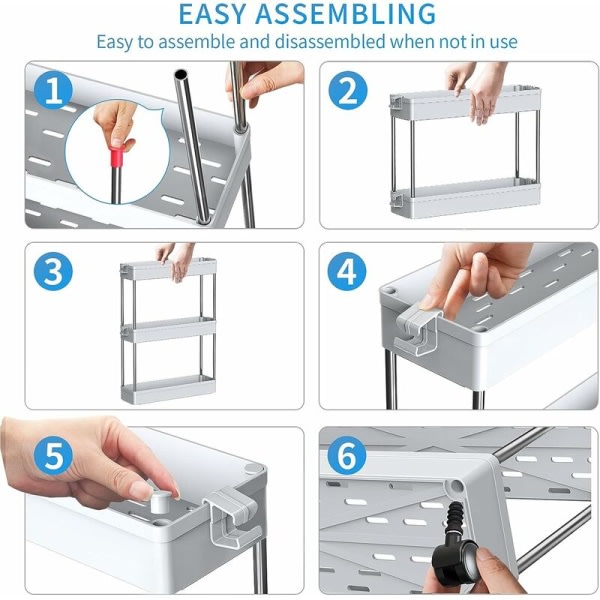 EASY ASSEMBLING

Easy to assemble and disassembled when not in use

1

2

3

4

5

6