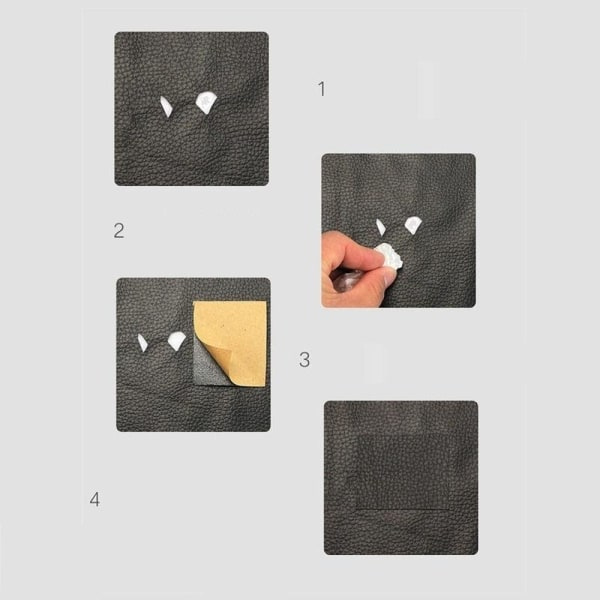 1

2

3

4