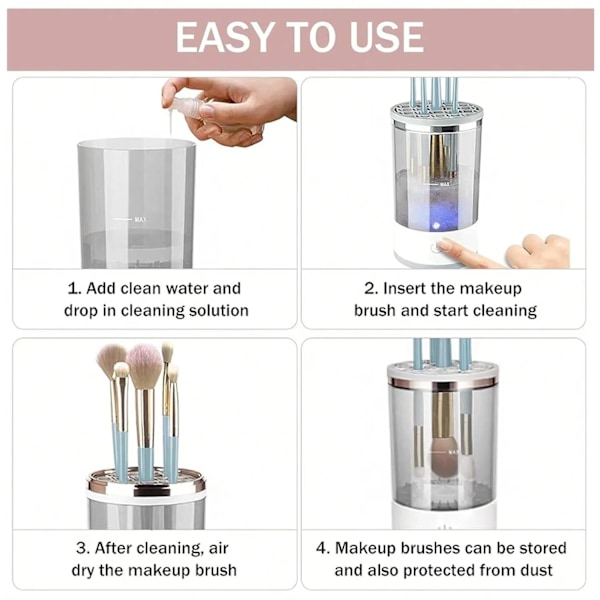 EASY TO USE

MAX

1. Add clean water and drop in cleaning solution

MAX

2. Insert the makeup brush and start cleaning

3. After cleaning, air dry the makeup brush

MAX

4. Makeup brushes can be stored and also protected from dust