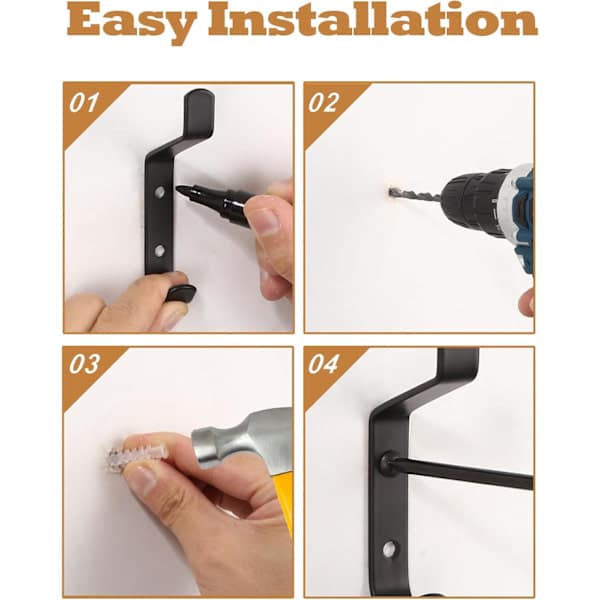 Easy Installation

01

02

03

04