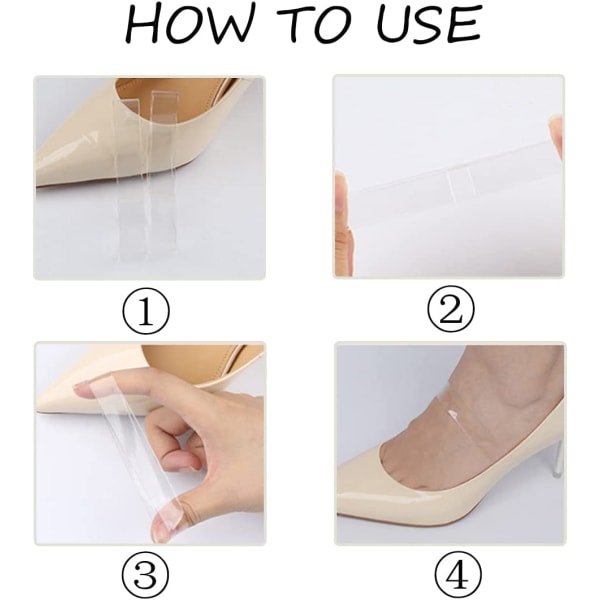 HOW TO USE

①

②

③

④