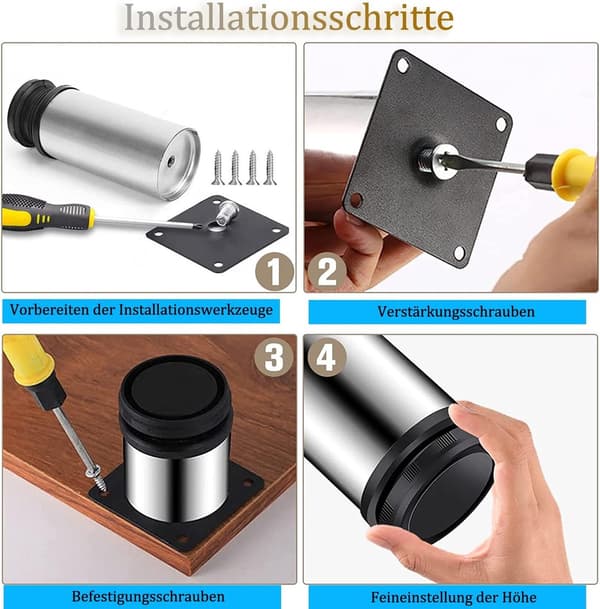 Installationsschritte

1

Vorbereiten der Installationswerkzeuge

2

Verstärkungsschrauben

3

Befestigungsschrauben

4

Feineinstellung der Höhe