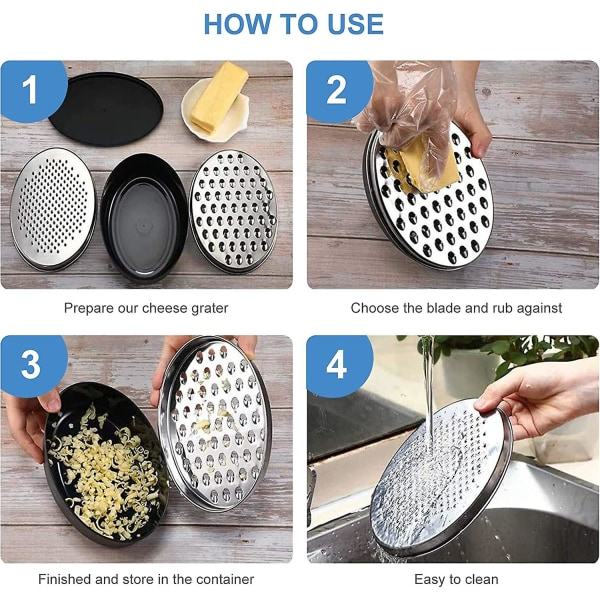 HOW TO USE

1

Prepare our cheese grater

2

Choose the blade and rub against

3

Finished and store in the container

4

Easy to clean