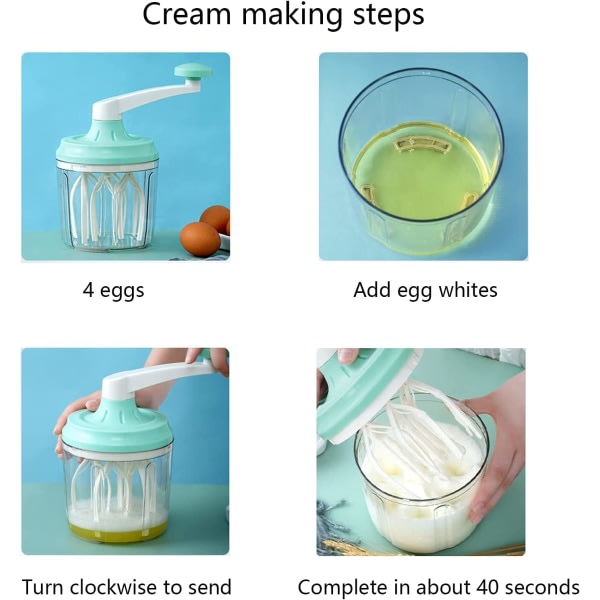 Cream making steps

4 eggs

Add egg whites

Turn clockwise to send

Complete in about 40 seconds