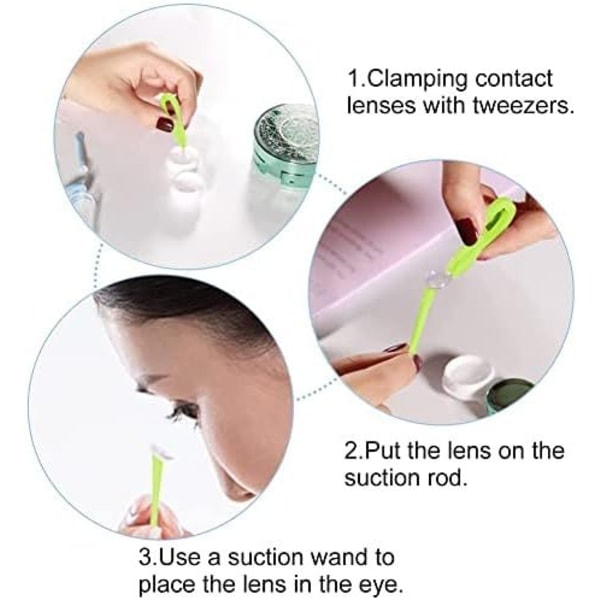 1.Clamping contact lenses with tweezers.

2.Put the lens on the suction rod.

3.Use a suction wand to place the lens in the eye.