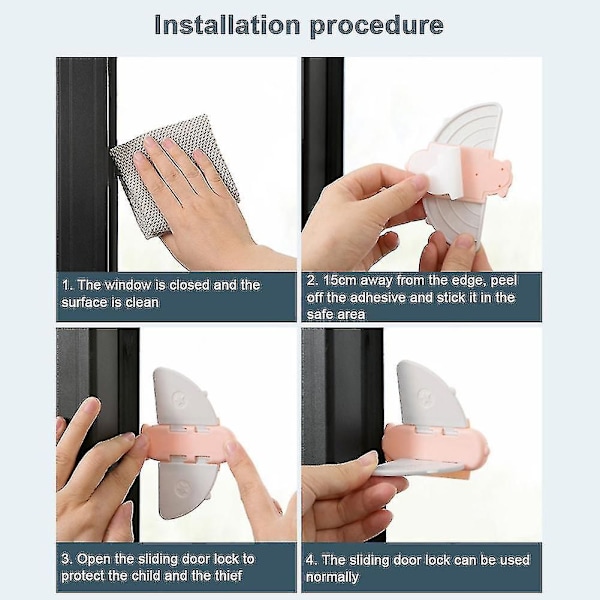 Installation procedure

1. The window is closed and the surface is clean

2. 15cm away from the edge, peel off the adhesive and stick it in the safe area

3. Open the sliding door lock to protect the child and the thief

4. The sliding door lock can be used normally