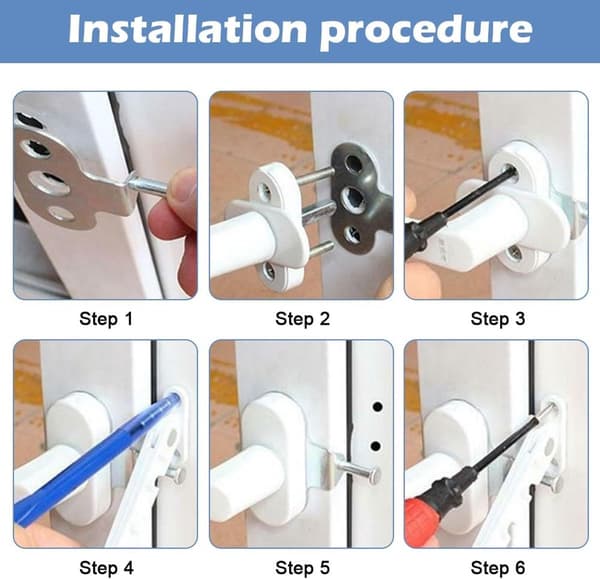 Installation procedure

Step 1

Step 2

Step 3

Step 4

Step 5

Step 6