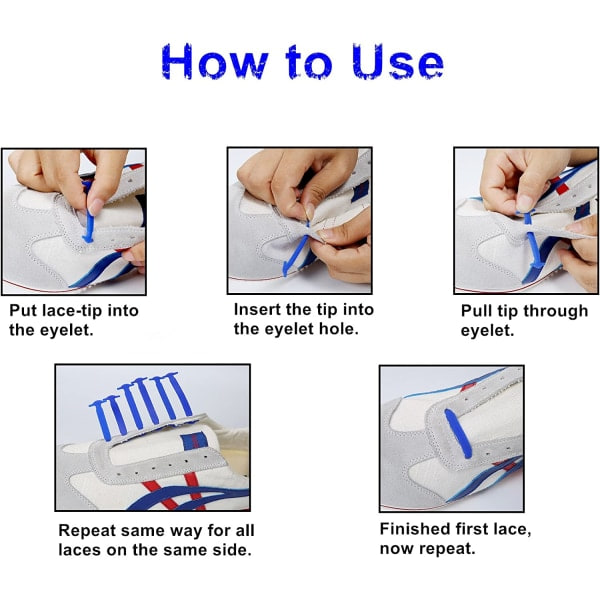 How to Use

Put lace-tip into the eyelet.

Insert the tip into the eyelet hole.

Pull tip through eyelet.

Repeat same way for all laces on the same side.

Finished first lace, now repeat.