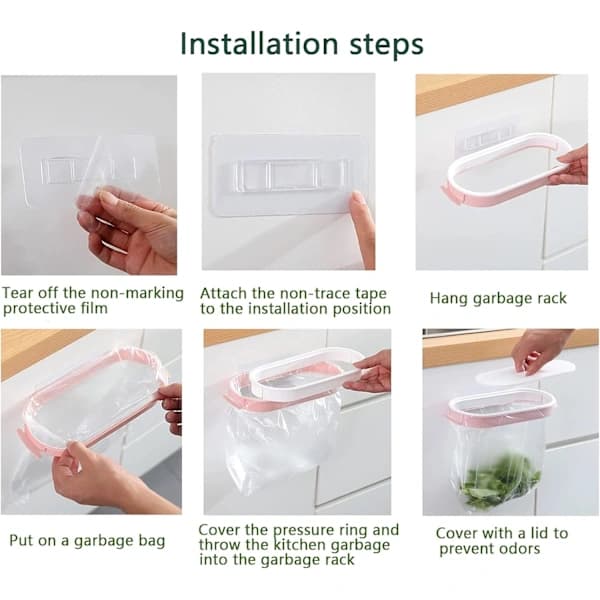 Installation steps

Tear off the non-marking protective film

Attach the non-trace tape to the installation position

Hang garbage rack

Put on a garbage bag

Cover the pressure ring and throw the kitchen garbage into the garbage rack

Cover with a lid to prevent odors