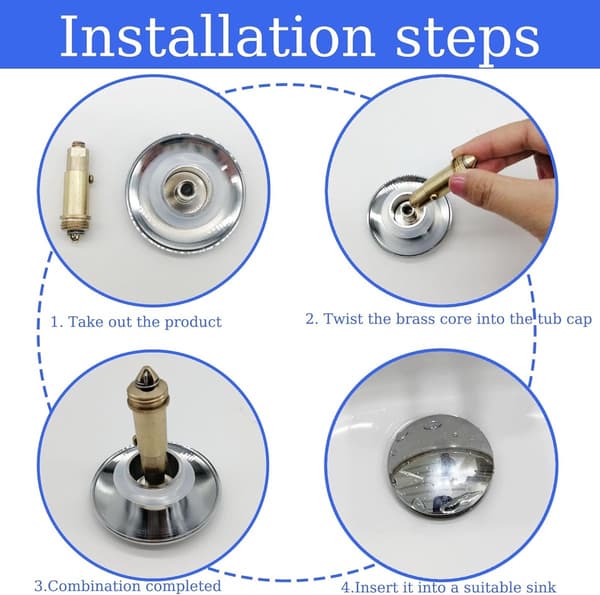 Installation steps

1. Take out the product

2. Twist the brass core into the tub cap

3.Combination completed

4.Insert it into a suitable sink