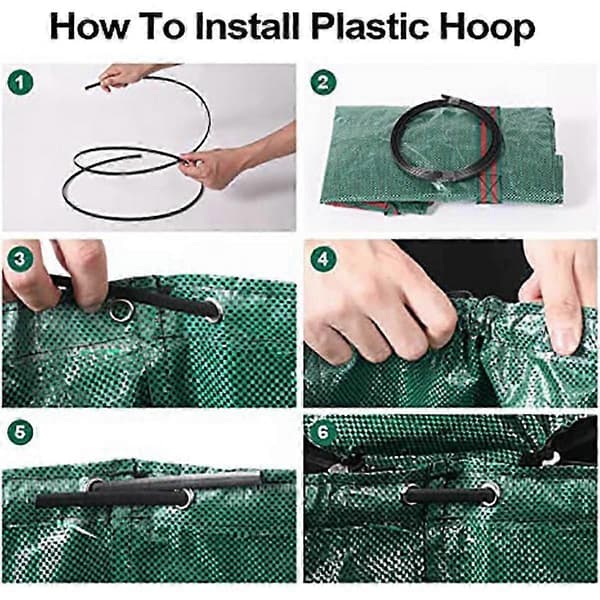 How To Install Plastic Hoop

1

2

3

4

5

6