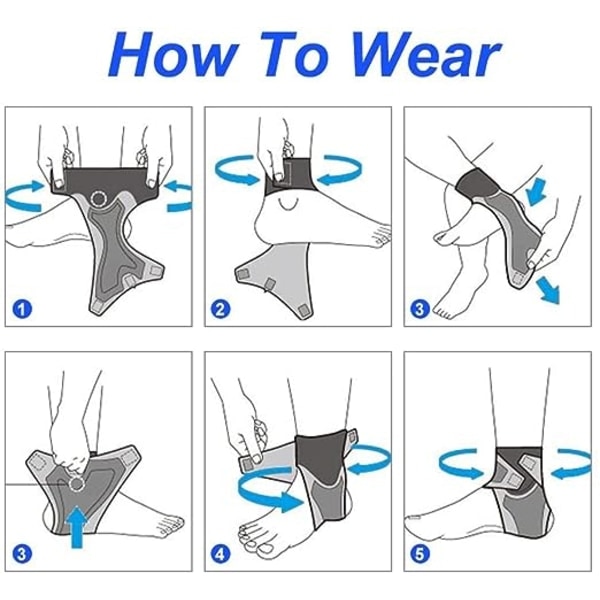 How To Wear

1

2

3

3

4

5