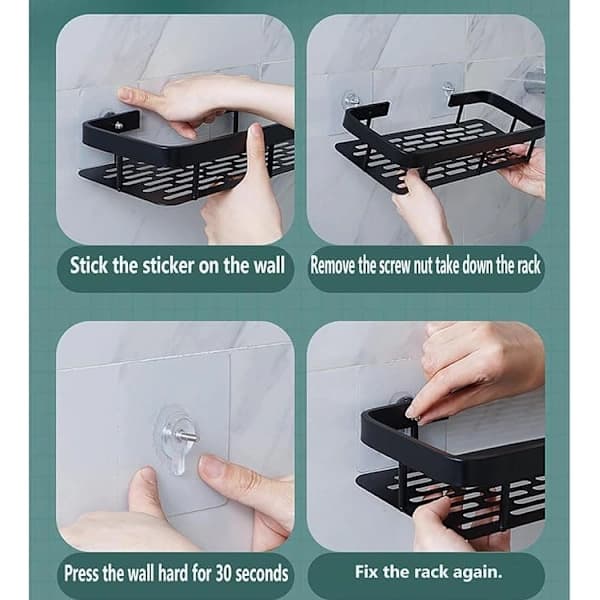 Stick the sticker on the wall

Remove the screw nut take down the rack

Press the wall hard for 30 seconds

Fix the rack again.