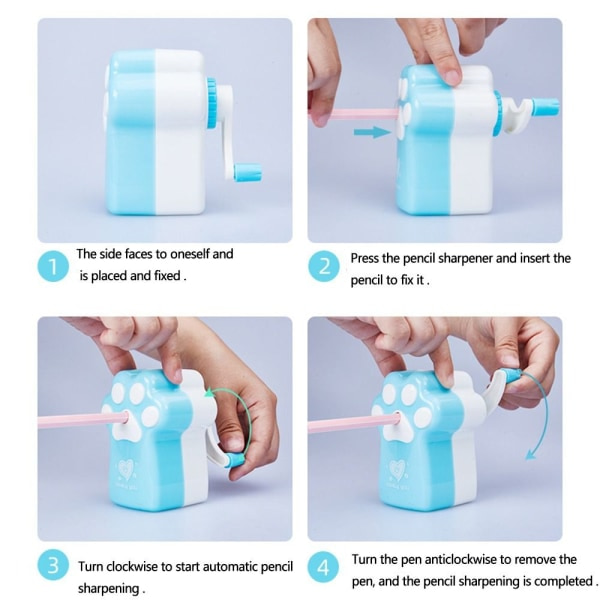 1 The side faces to oneself and is placed and fixed .

2 Press the pencil sharpener and insert the pencil to fix it .

3 Turn clockwise to start automatic pencil sharpening .

4 Turn the pen anticlockwise to remove the pen, and the pencil sharpening is completed .