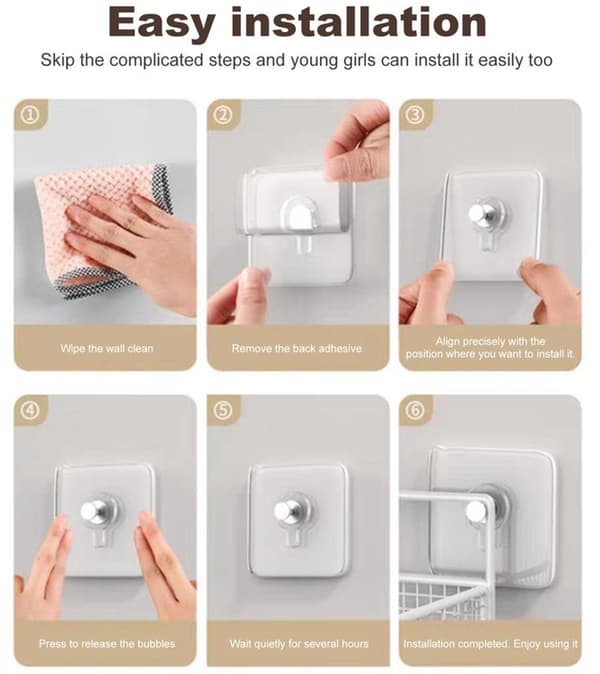 Easy installation

Skip the complicated steps and young girls can install it easily too

①

Wipe the wall clean

②

Remove the back adhesive

③

Align precisely with the position where you want to install it.

④

Press to release the bubbles

⑤

Wait quietly for several hours

⑥

Installation completed. Enjoy using it