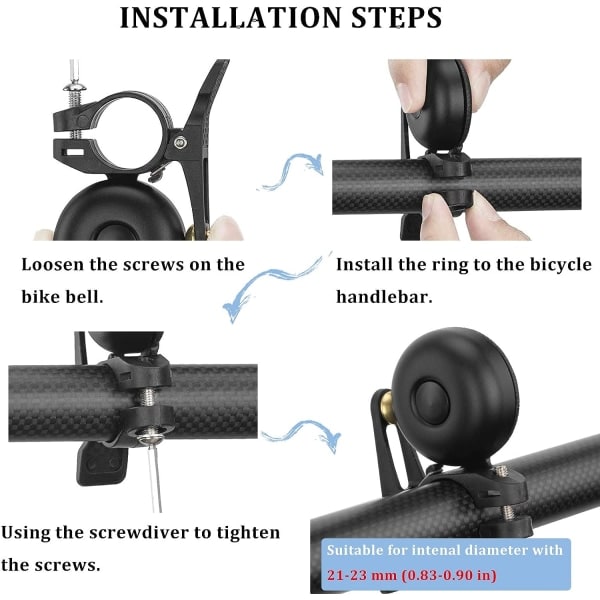 INSTALLATION STEPS

Loosen the screws on the bike bell.

Install the ring to the bicycle handlebar.

Using the screwdiver to tighten the screws.

Suitable for intenal diameter with 21-23 mm (0.83-0.90 in)