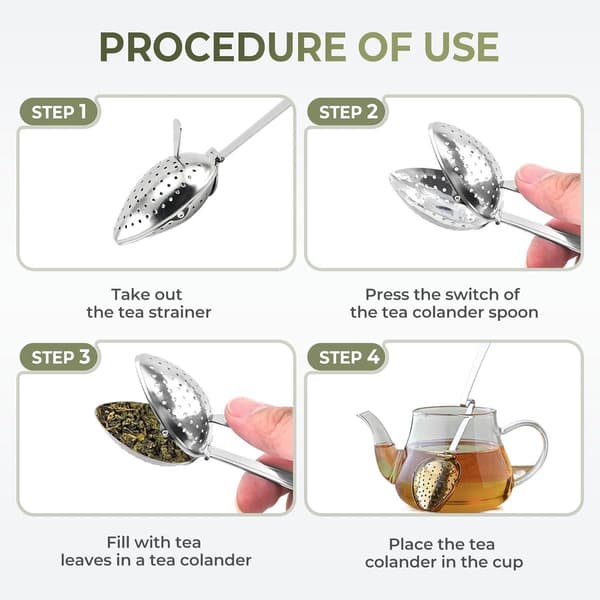 PROCEDURE OF USE

STEP 1

Take out the tea strainer

STEP 2

Press the switch of the tea colander spoon

STEP 3

Fill with tea leaves in a tea colander

STEP 4

Place the tea colander in the cup