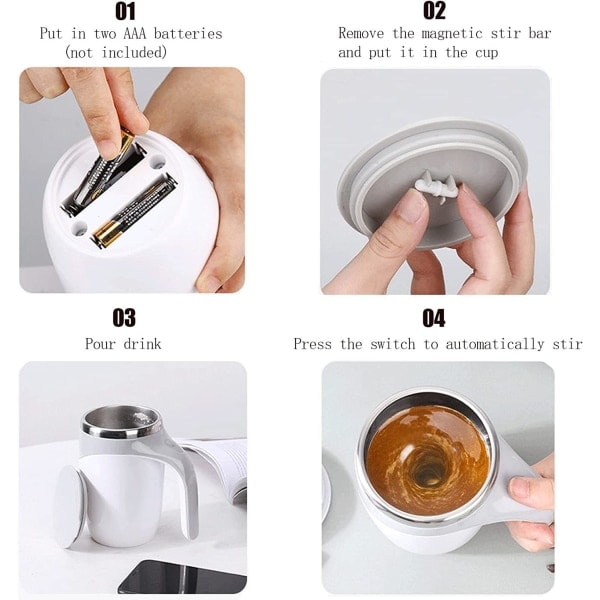 01
Put in two AAA batteries
(not included)

02
Remove the magnetic stir bar
and put it in the cup

03
Pour drink

04
Press the switch to automatically stir