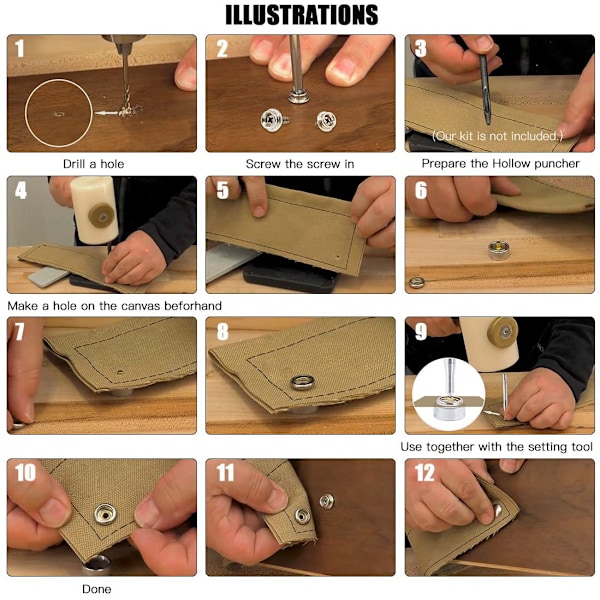 ILLUSTRATIONS

1

Drill a hole

2

Screw the screw in

3

(Our kit is not included.)

Prepare the Hollow puncher

4

5

6

Make a hole on the canvas beforhand

7

8

9

Use together with the setting tool

10

Done

11

12