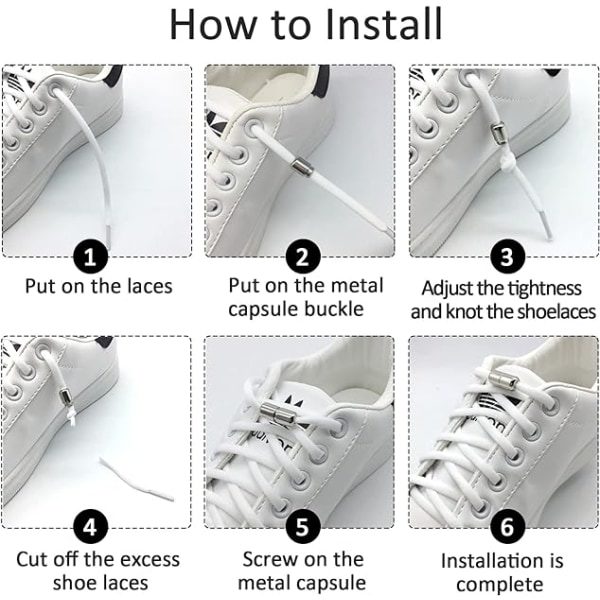 How to Install

1
Put on the laces

2
Put on the metal capsule buckle

3
Adjust the tightness and knot the shoelaces

4
Cut off the excess shoe laces

5
Screw on the metal capsule

6
Installation is complete