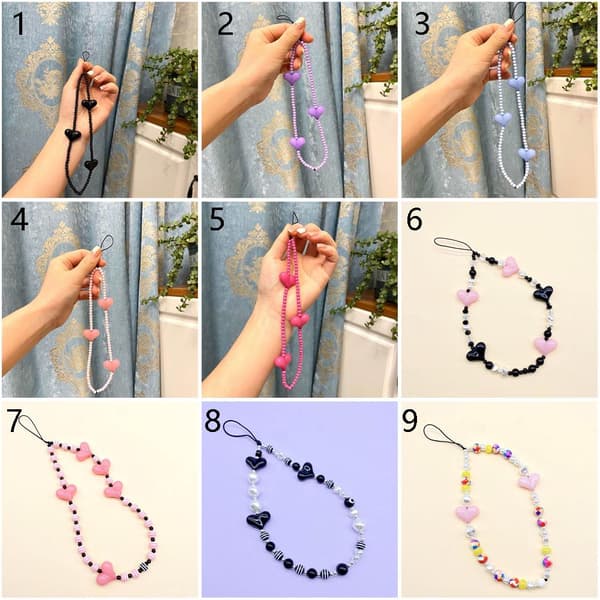 1
2
3
4
5
6
7
8
9