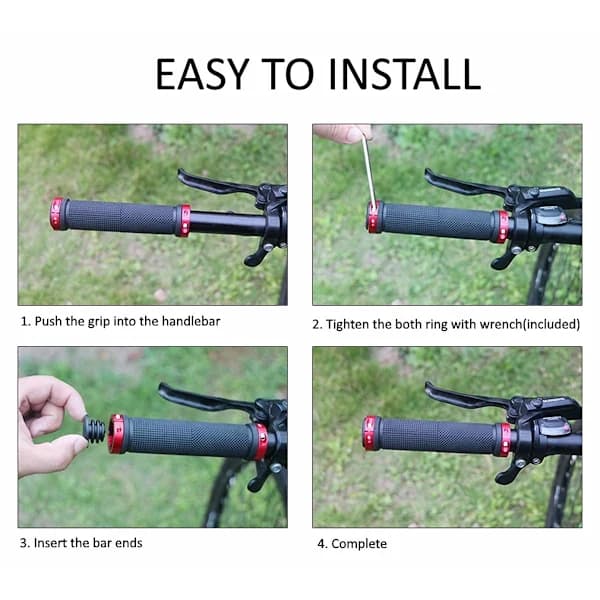 EASY TO INSTALL

1. Push the grip into the handlebar

2. Tighten the both ring with wrench(included)

3. Insert the bar ends

4. Complete