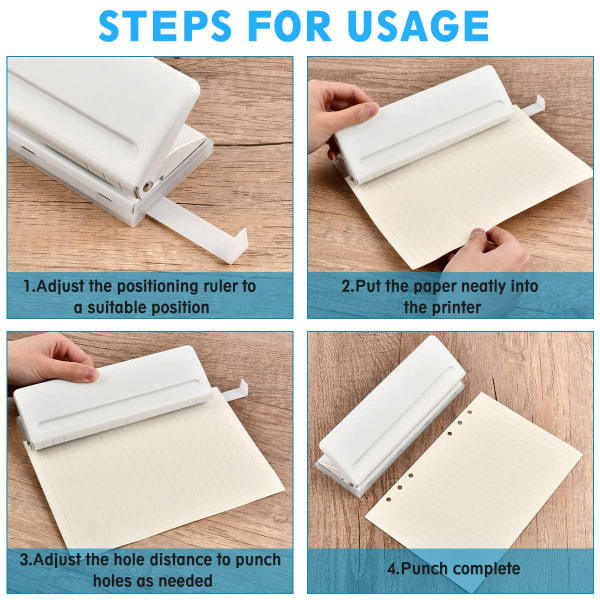 STEPS FOR USAGE

1.Adjust the positioning ruler to a suitable position

2.Put the paper neatly into the printer

3.Adjust the hole distance to punch holes as needed

4.Punch complete